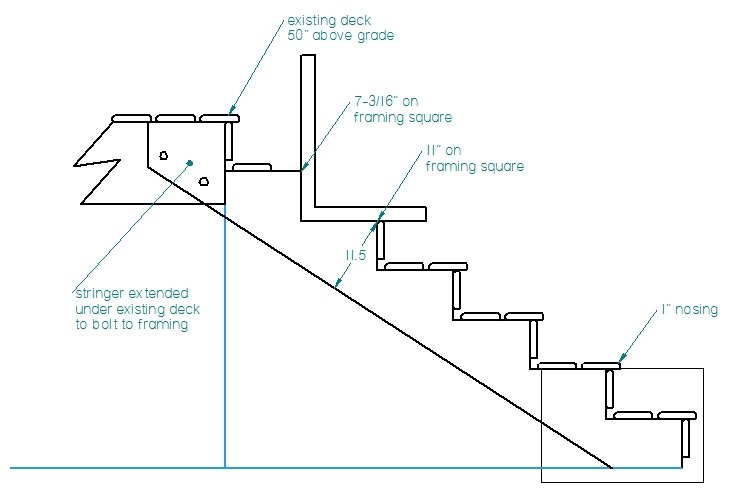 existing deck
50" above grade

7-3/16" on
framing square

11" on
framing square

11.5

stringer extended
under existing deck
to bolt to framing

1" nosing